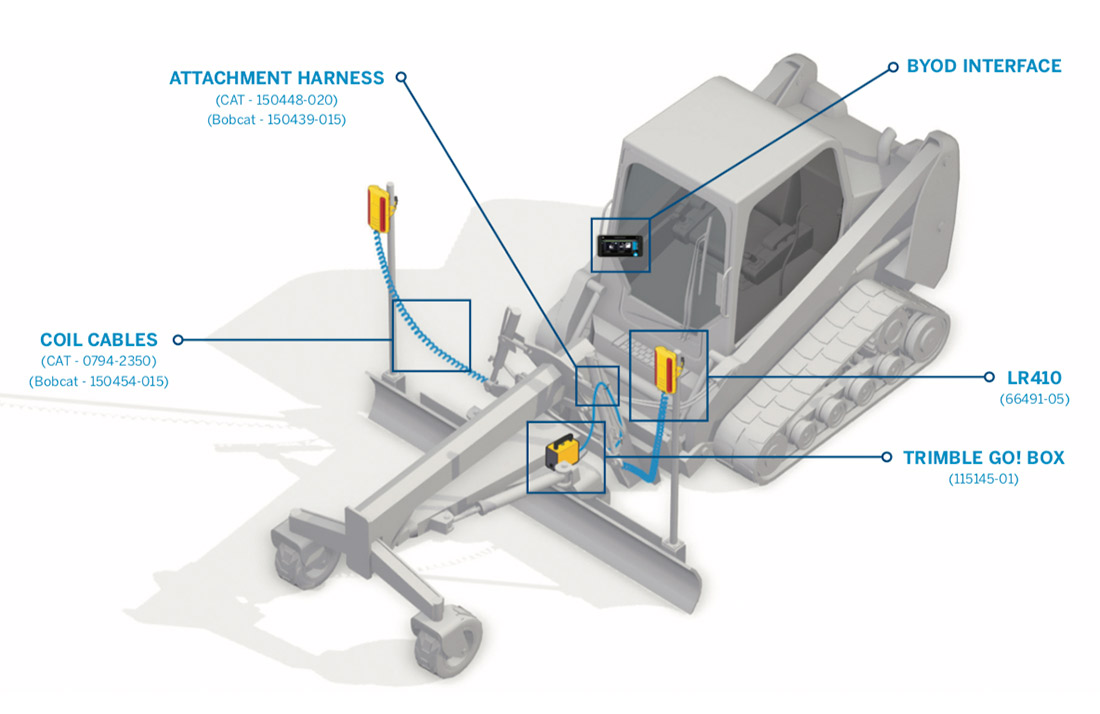 ATTACHMENT HARNESS
(CAT - 150448-020)
(Bobcat - 150439-015)

BYOD INTERFACE

COIL CABLES
(CAT - 0794-2350)
(Bobcat - 150454-015)

LR410
(66491-05)

TRIMBLE GO! BOX
(115145-01)